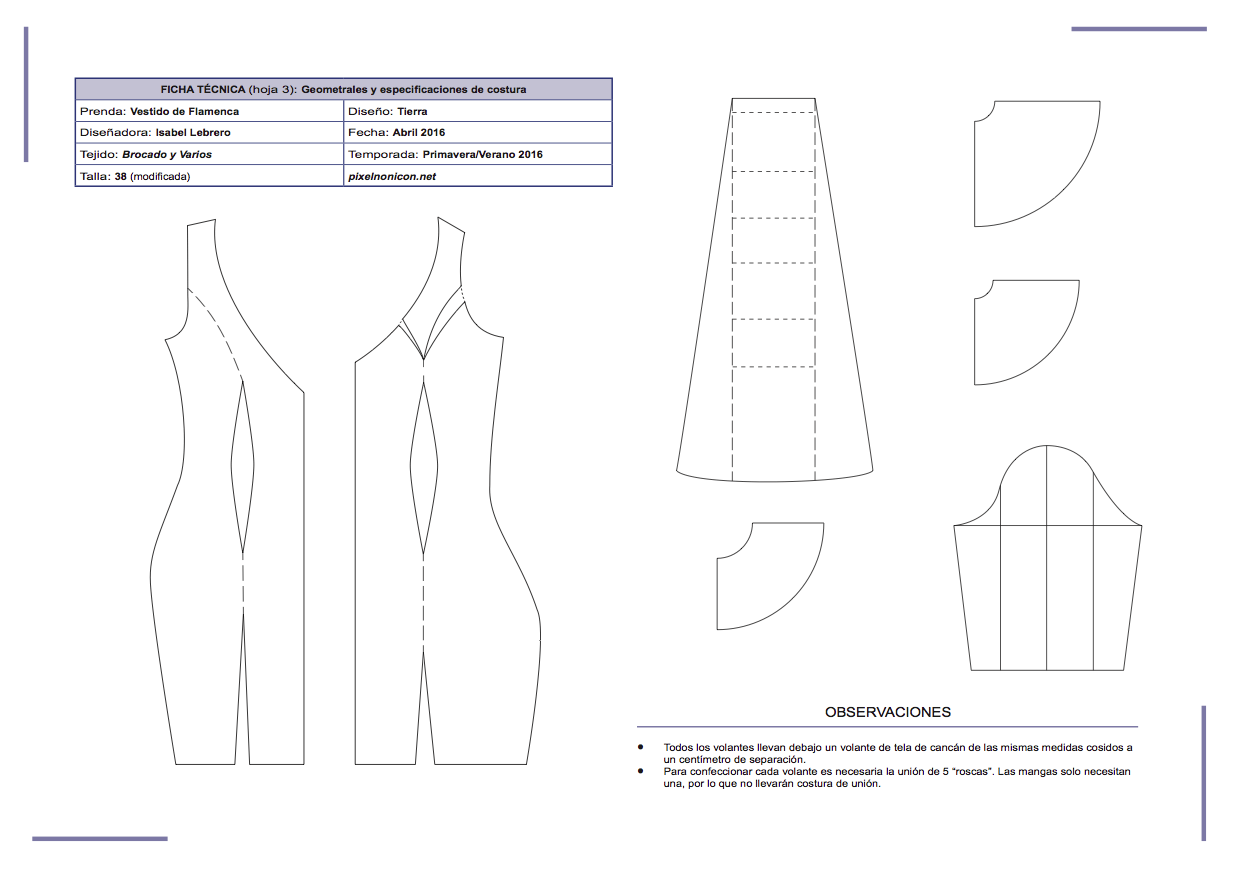 | FICHA TÉCNICA (hoja 3): Geometrales y especificaciones de costura | |
|---|---|
| Prenda: Vestido de Flamenca | Diseño: Tierra |
| Diseñadora: Isabel Lebrero | Fecha: Abril 2016 |
| Tejido: Brocado y Varios | Temporada: Primavera/Verano 2016 |
| Talla: 38 (modificada) | pixelnonicon.net |

OBSERVACIONES

• Todos los volantes llevan debajo un volante de tela de cancán de las mismas medidas cosidos a un centímetro de separación.
• Para confeccionar cada volante es necesaria la unión de 5 "roscas". Las mangas solo necesitan una, por lo que no llevarán costura de unión.