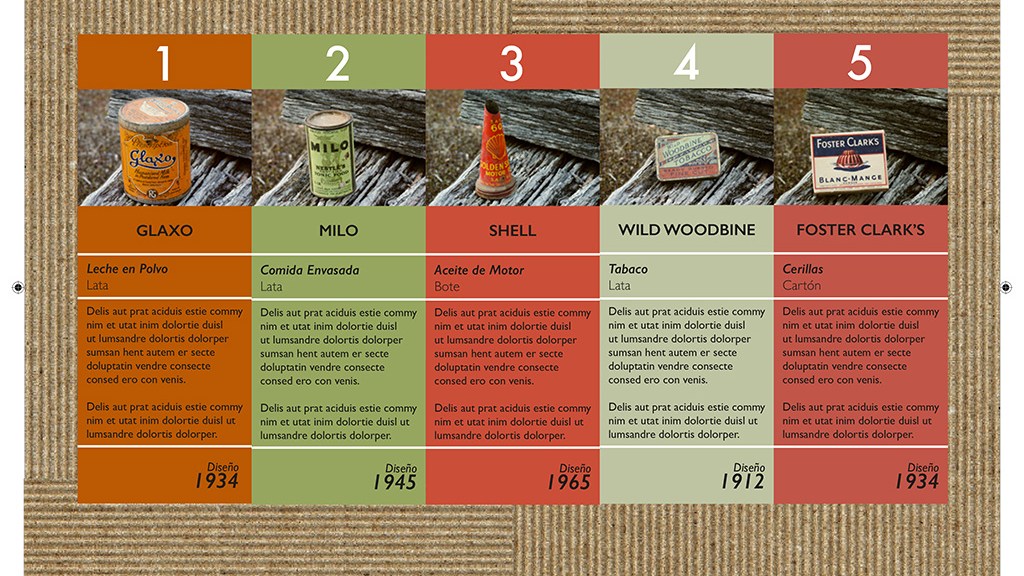 1

Glaxo

GLAXO

Leche en Polvo
Lata

Delis aut prat aciduis estie commy nim et utat inim dolortie duisl ut lumsandre dolortis dolorper sumsan hent autem er secte doluptatin vendre consecte consed ero con venis.

Delis aut prat aciduis estie commy nim et utat inim dolortie duisl ut lumsandre dolortis dolorper.

Diseño
1934

2

MILO

MILO

Comida Envasada
Lata

Delis aut prat aciduis estie commy nim et utat inim dolortie duisl ut lumsandre dolortis dolorper sumsan hent autem er secte doluptatin vendre consecte consed ero con venis.

Delis aut prat aciduis estie commy nim et utat inim dolortie duisl ut lumsandre dolortis dolorper.

Diseño
1945

3

SHELL

Aceite de Motor
Bote

Delis aut prat aciduis estie commy nim et utat inim dolortie duisl ut lumsandre dolortis dolorper sumsan hent autem er secte doluptatin vendre consecte consed ero con venis.

Delis aut prat aciduis estie commy nim et utat inim dolortie duisl ut lumsandre dolortis dolorper.

Diseño
1965

4

WOODBINE
TOBACCO

WILD WOODBINE

Tabaco
Lata

Delis aut prat aciduis estie commy nim et utat inim dolortie duisl ut lumsandre dolortis dolorper sumsan hent autem er secte doluptatin vendre consecte consed ero con venis.

Delis aut prat aciduis estie commy nim et utat inim dolortie duisl ut lumsandre dolortis dolorper.

Diseño
1912

5

FOSTER CLARK'S
BLANC-MANGE

FOSTER CLARK'S

Cerillas
Cartón

Delis aut prat aciduis estie commy nim et utat inim dolortie duisl ut lumsandre dolortis dolorper sumsan hent autem er secte doluptatin vendre consecte consed ero con venis.

Delis aut prat aciduis estie commy nim et utat inim dolortie duisl ut lumsandre dolortis dolorper.

Diseño
1934