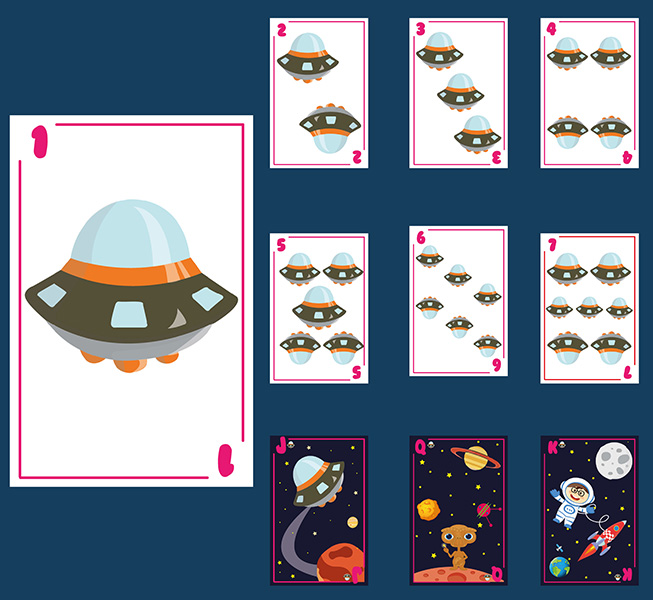 1
1
2
2
3
3
4
4
5
5
6
6
7
7
J
J
Q
Q
K
K