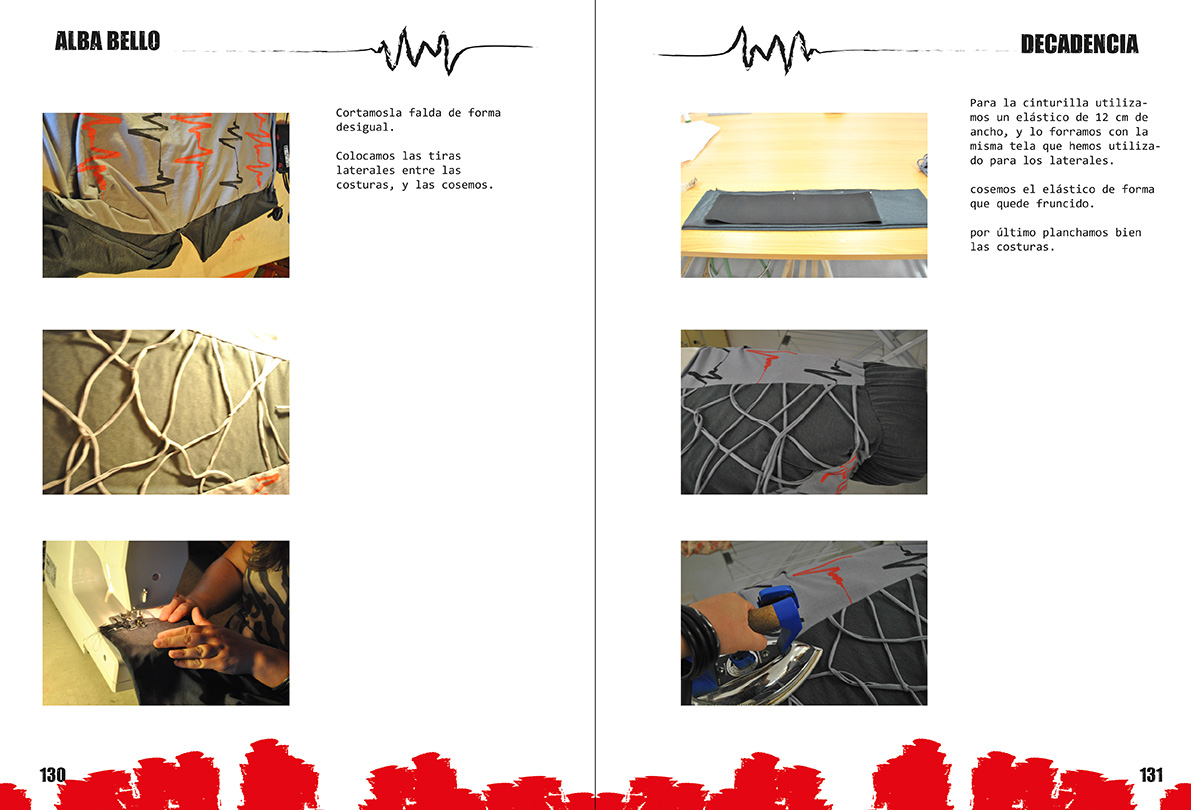 ALBA BELLO

Cortamosla falda de forma desigual.

Colocamos las tiras laterales entre las costuras, y las cosemos.

130

DECADENCIA

Para la cinturilla utilizamos un elástico de 12 cm de ancho, y lo forramos con la misma tela que hemos utilizado para los laterales.

cosemos el elástico de forma que quede fruncido.

por último planchamos bien las costuras.

131