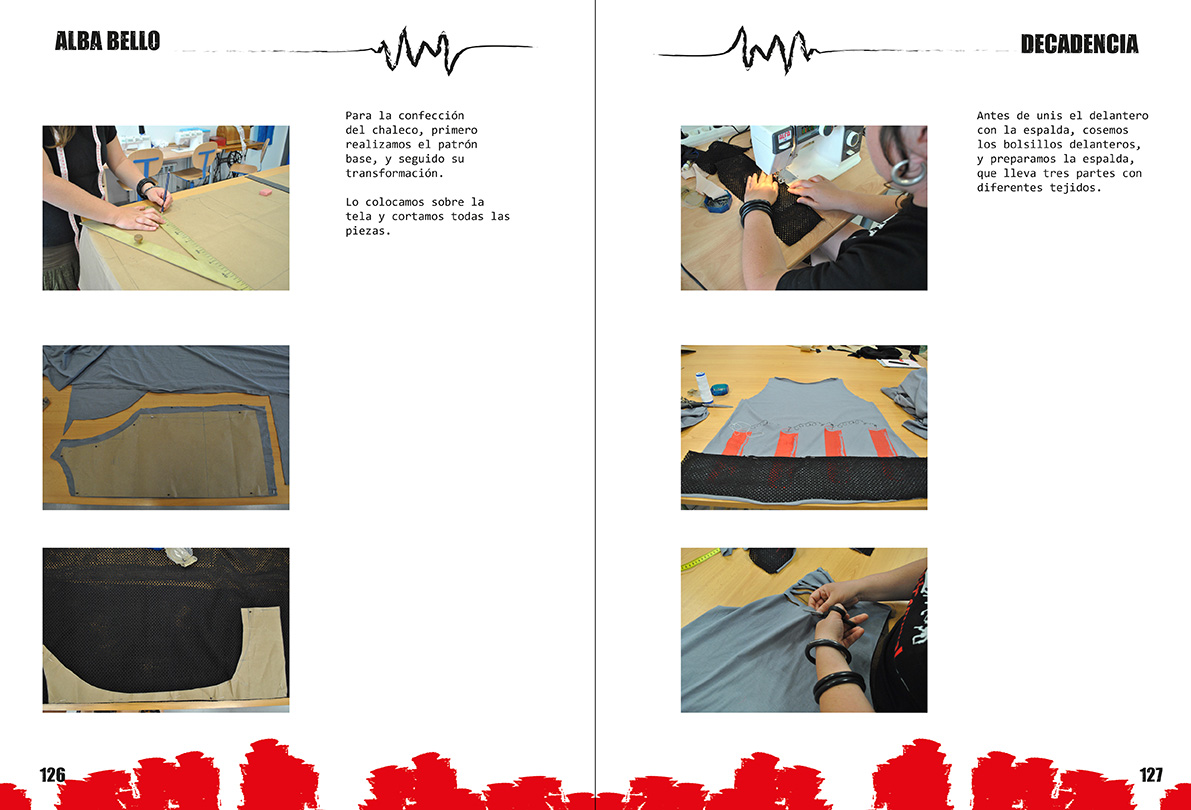 ALBA BELLO

Para la confección del chaleco, primero realizamos el patrón base, y seguido su transformación.

Lo colocamos sobre la tela y cortamos todas las piezas.

126

DECADENCIA

Antes de unis el delantero con la espalda, cosemos los bolsillos delanteros, y preparamos la espalda, que lleva tres partes con diferentes tejidos.

127