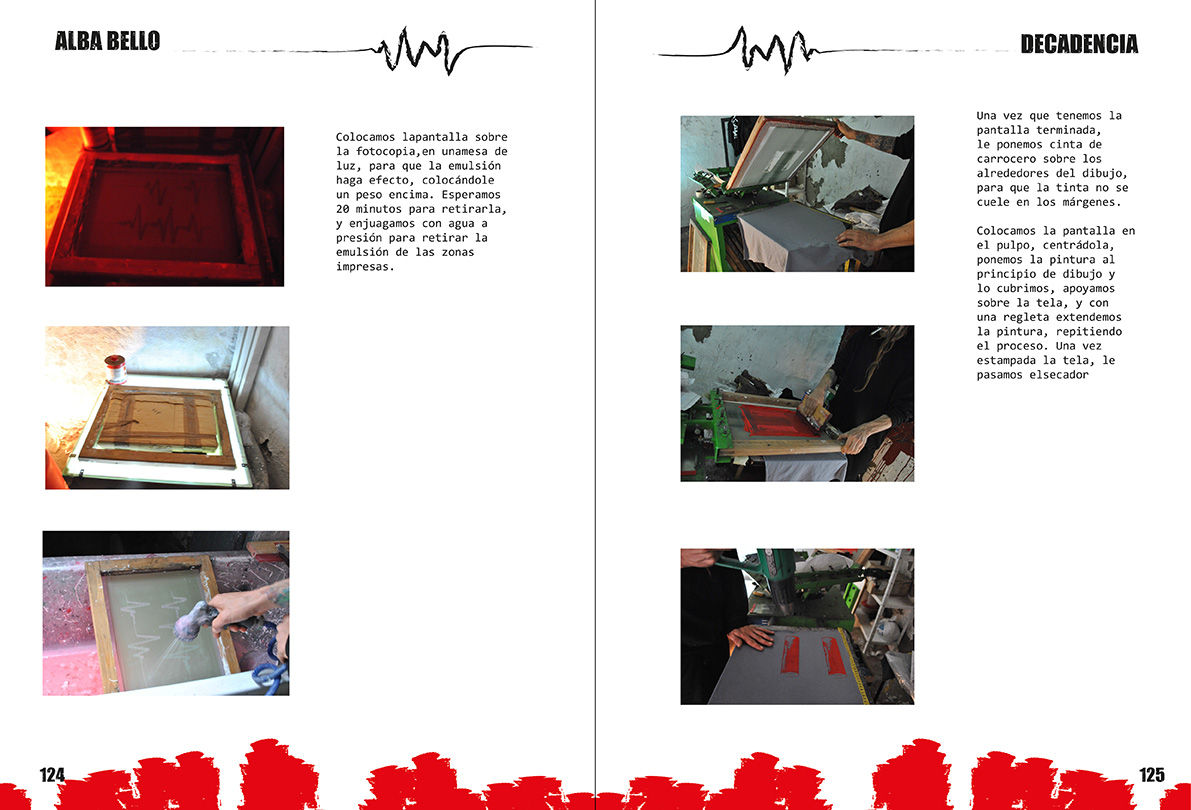 ALBA BELLO

Colocamos lapantalla sobre la fotocopia,en unamesa de luz, para que la emulsión haga efecto, colocándole un peso encima. Esperamos 20 minutos para retirarla, y enjuagamos con agua a presión para retirar la emulsión de las zonas impresas.

124

DECADENCIA

Una vez que tenemos la pantalla terminada, le ponemos cinta de carrocero sobre los alrededores del dibujo, para que la tinta no se cuele en los márgenes.

Colocamos la pantalla en el pulpo, centrádola, ponemos la pintura al principio de dibujo y lo cubrimos, apoyamos sobre la tela, y con una regleta extendemos la pintura, repitiendo el proceso. Una vez estampada la tela, le pasamos elsecador

125