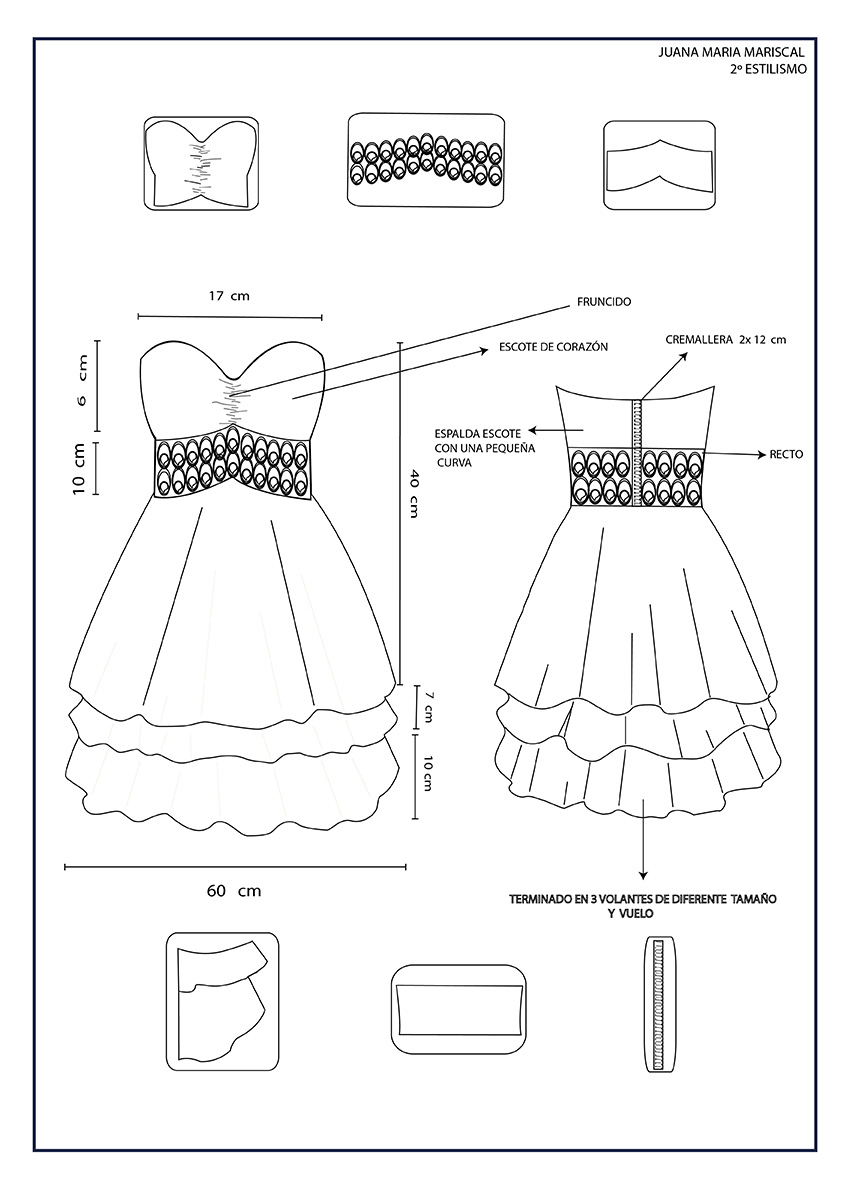 JUANA MARIA MARISCAL
2º ESTILISMO

17 cm

FRUNCIDO

ESCOTE DE CORAZÓN

CREMALLERA 2x 12 cm

6 cm

10 cm

ESPALDA ESCOTE CON UNA PEQUEÑA CURVA

RECTO

40 cm

7 cm

10 cm

60 cm

TERMINADO EN 3 VOLANTES DE DIFERENTE TAMAÑO Y VUELO