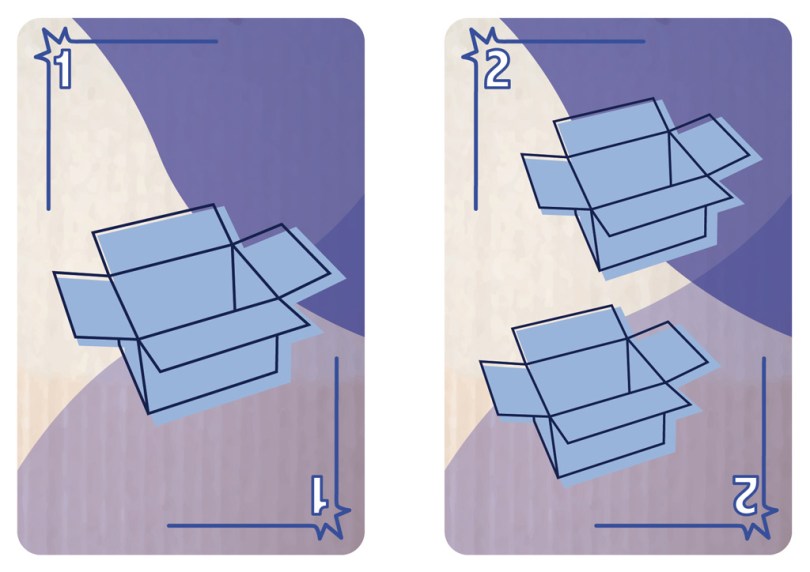 1

1

2

2